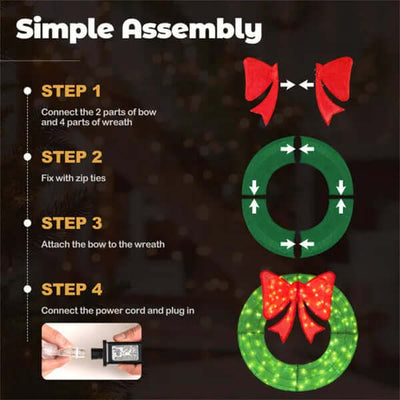 Simple Assembly

STEP 1

Connect the 2 parts of bow and 4 parts of wreath

STEP 2

Fix with zip ties

STEP 3

Attach the bow to the wreath

STEP 4

Connect the power cord and plug in