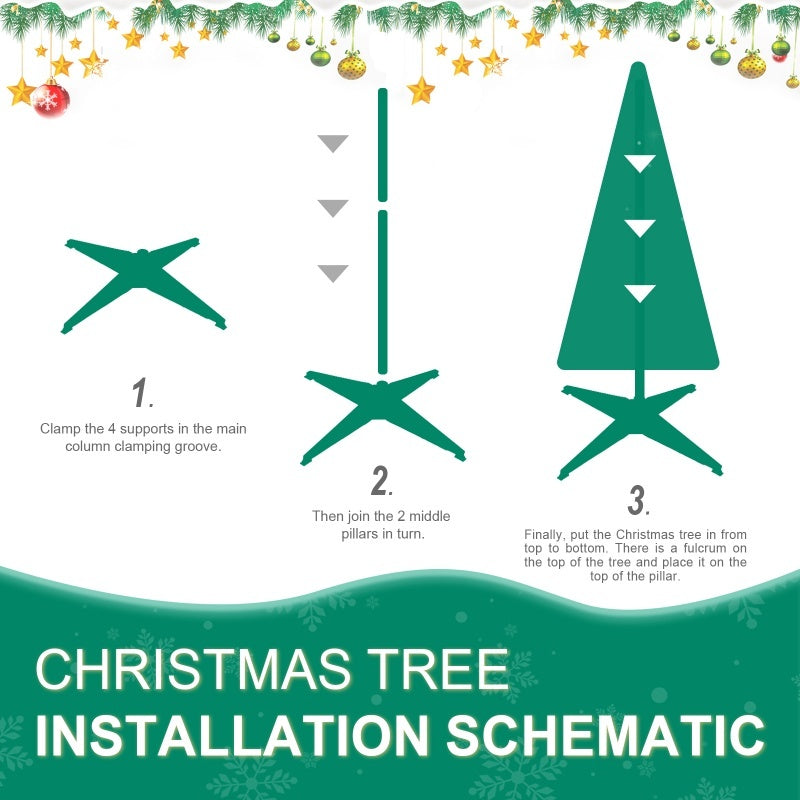 1.

Clamp the 4 supports in the main column clamping groove.

2.

Then join the 2 middle pillars in turn.

3.

Finally, put the Christmas tree in from top to bottom. There is a fulcrum on the top of the tree and place it on the top of the pillar.

CHRISTMAS TREE

INSTALLATION SCHEMATIC