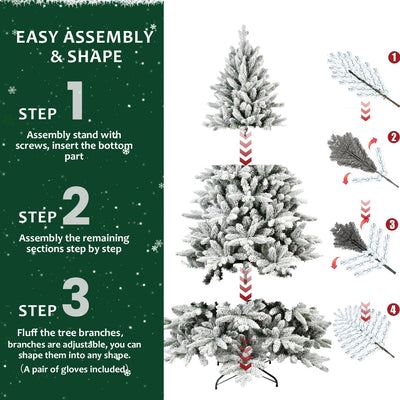 EASY ASSEMBLY & SHAPE

STEP 1

Assembly stand with screws, insert the bottom part

STEP 2

Assembly the remaining sections step by step

STEP 3

Fluff the tree branches, branches are adjustable, you can shape them into any shape. （A pair of gloves included）

1

2

3

4